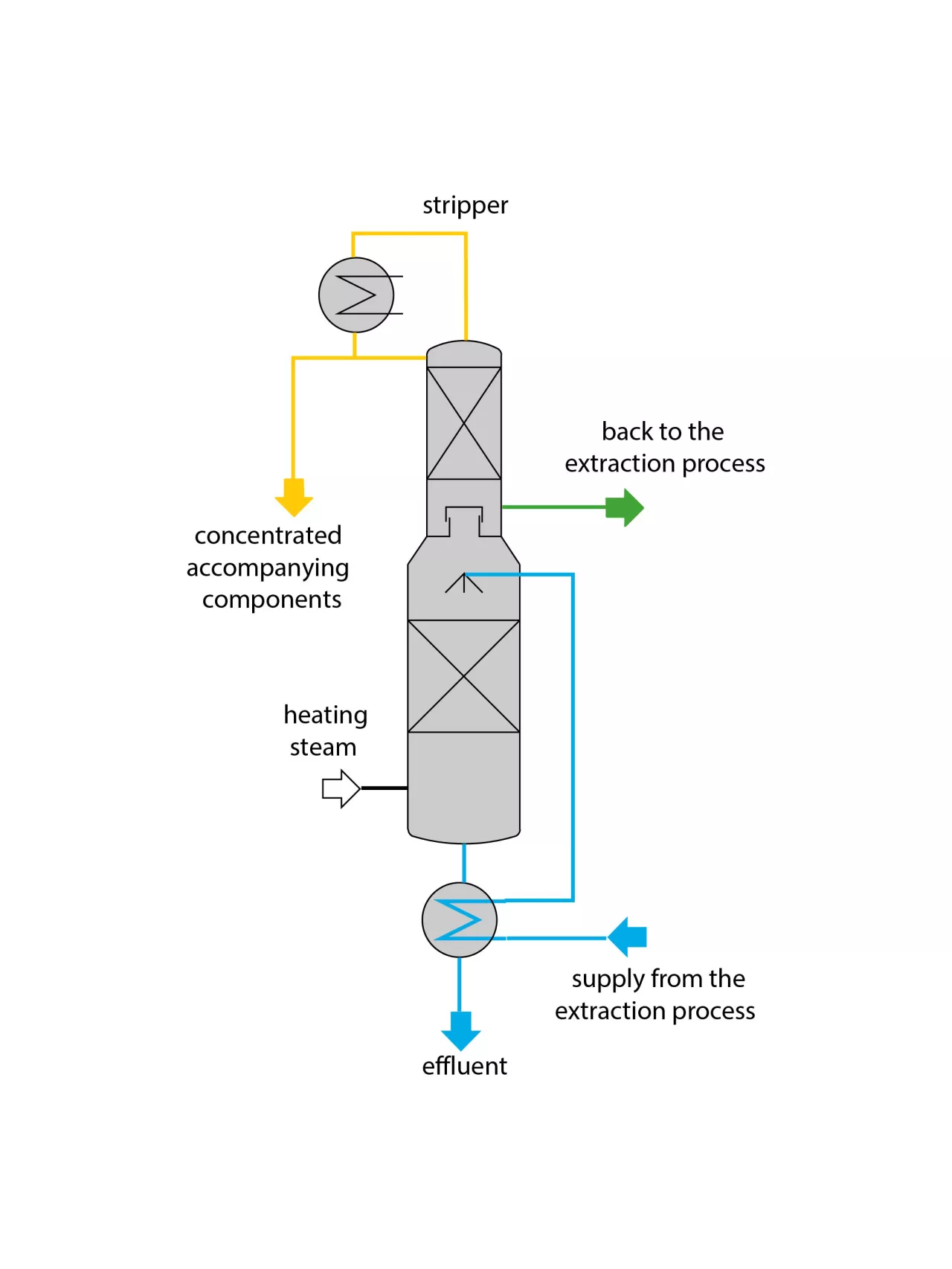 stripper

back to the extraction process

concentrated accompanying components

heating steam

supply from the extraction process

effluent