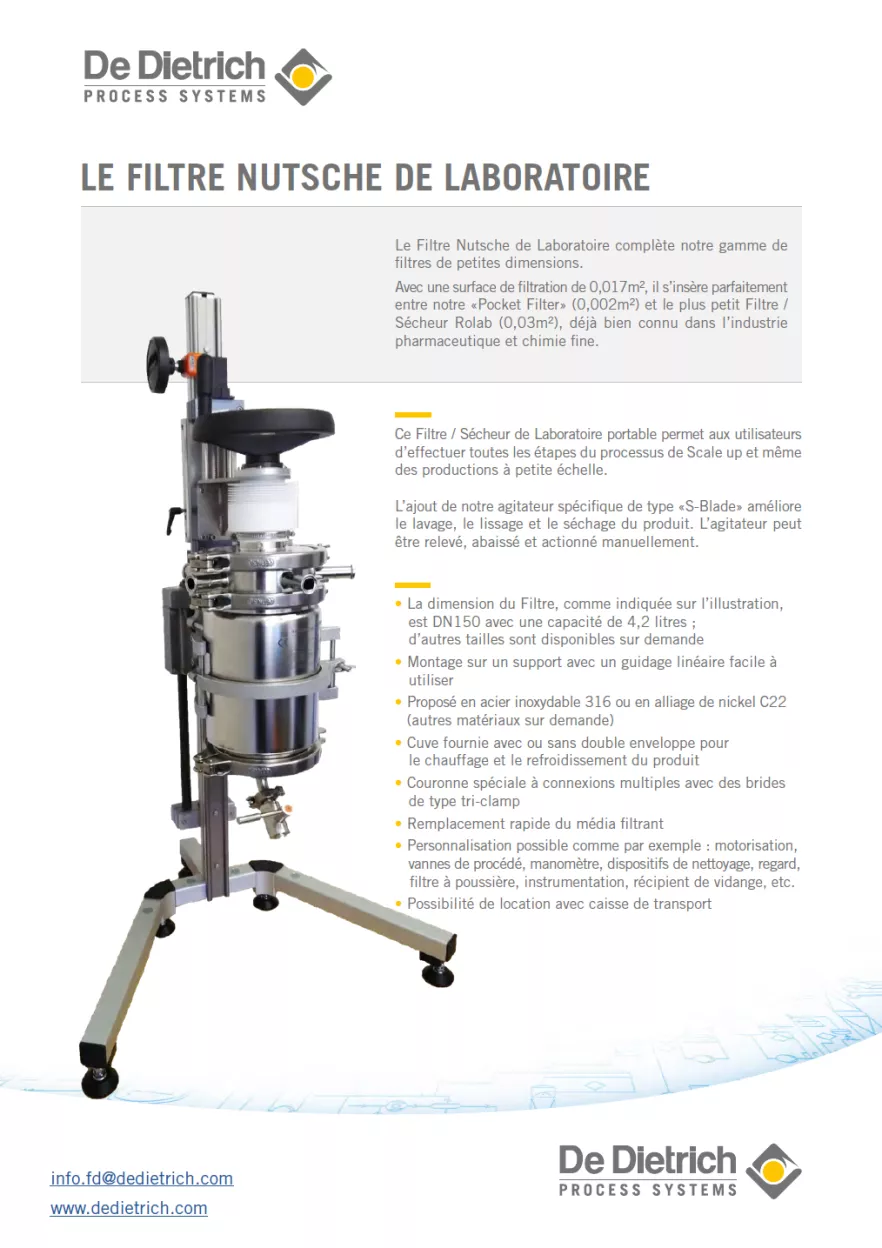 De Dietrich
PROCESS SYSTEMS

LE FILTRE NUTSCHE DE LABORATOIRE

Le Filtre Nutsche de Laboratoire complète notre gamme de filtres de petites dimensions.

Avec une surface de filtration de 0,017m², il s'insère parfaitement entre notre «Pocket Filter» (0,002m²) et le plus petit Filtre / Sécheur Rolab (0,03m²), déjà bien connu dans l'industrie pharmaceutique et chimie fine.

Ce Filtre / Sécheur de Laboratoire portable permet aux utilisateurs d'effectuer toutes les étapes du processus de Scale up et même des productions à petite échelle.

L'ajout de notre agitateur spécifique de type «S-Blade» améliore le lavage, le lissage et le séchage du produit. L'agitateur peut être relevé, abaissé et actionné manuellement.

• La dimension du Filtre, comme indiquée sur l'illustration, est DN150 avec une capacité de 4,2 litres ; d'autres tailles sont disponibles sur demande
• Montage sur un support avec un guidage linéaire facile à utiliser
• Proposé en acier inoxydable 316 ou en alliage de nickel C22 (autres matériaux sur demande)
• Cuve fournie avec ou sans double enveloppe pour le chauffage et le refroidissement du produit
• Couronne spéciale à connexions multiples avec des brides de type tri-clamp
• Remplacement rapide du média filtrant
• Personnalisation possible comme par exemple : motorisation, vannes de procédé, manomètre, dispositifs de nettoyage, regard, filtre à poussière, instrumentation, récipient de vidange, etc.
• Possibilité de location avec caisse de transport

info.fd@dedietrich.com
www.dedietrich.com

De Dietrich
PROCESS SYSTEMS